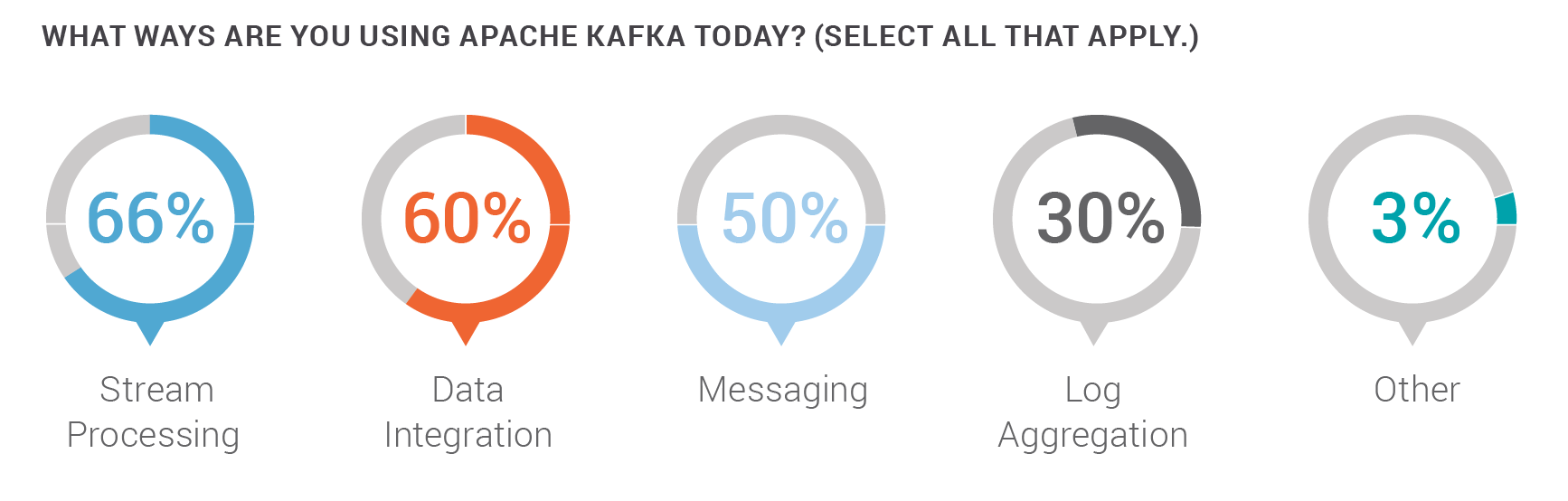 WHAT WAYS ARE YOU USING APACHE KAFKA TODAY? (SELECT ALL THAT APPLY.)

66%
Stream Processing

60%
Data Integration

50%
Messaging

30%
Log Aggregation

3%
Other